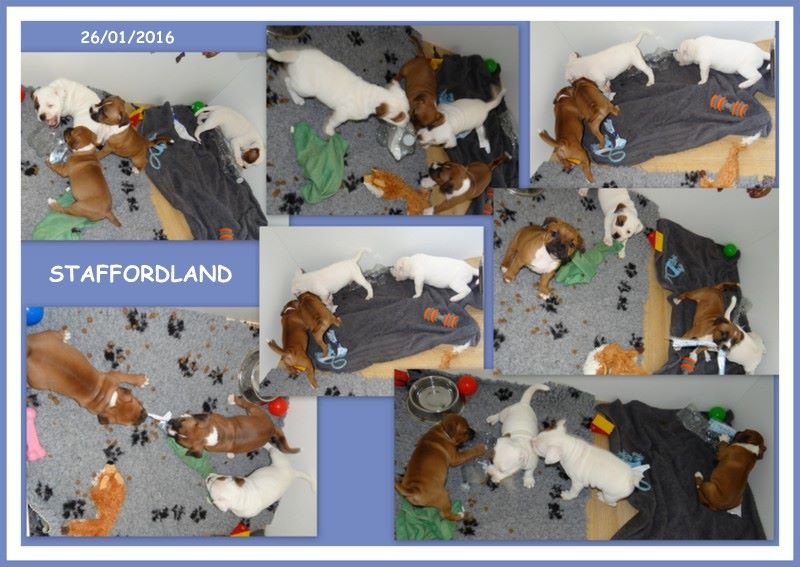 26/01/2016

STAFFORDLAND